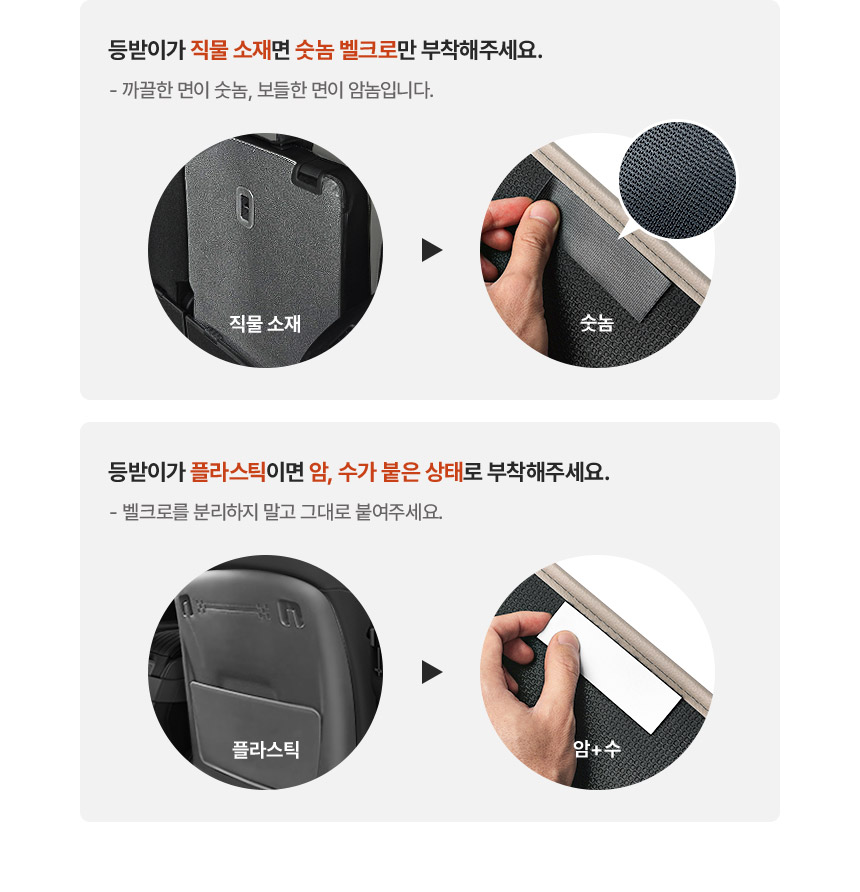 등받이가 직물 소재면 숫놈 벨크로만 부착해주세요.

- 까끌한 면이 숫놈, 보들한 면이 암놈입니다.

직물 소재

숫놈

등받이가 플라스틱이면 암, 수가 붙은 상태로 부착해주세요.

- 벨크로를 분리하지 말고 그대로 붙여주세요.

플라스틱

암+수